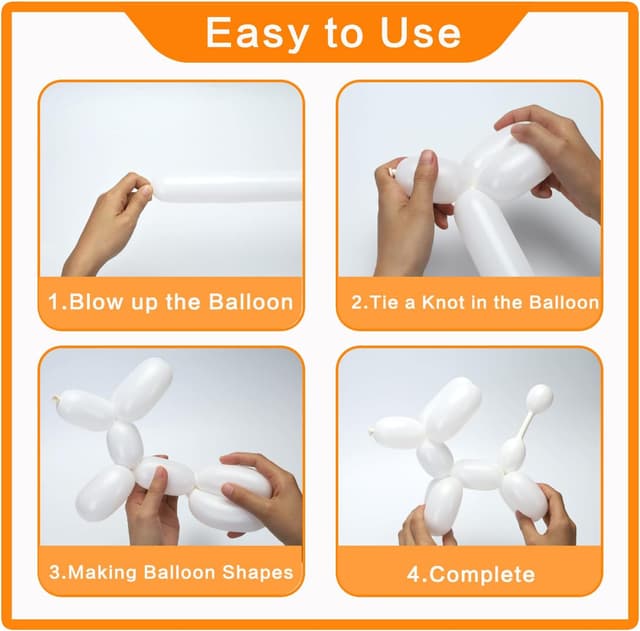 Easy to Use

1.Blow up the Balloon

2.Tie a Knot in the Balloon

3.Making Balloon Shapes

4.Complete