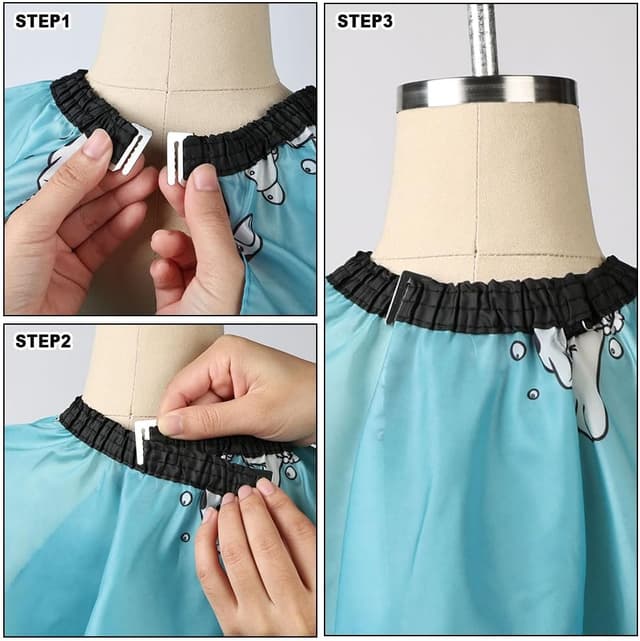 STEP1

STEP2

STEP3