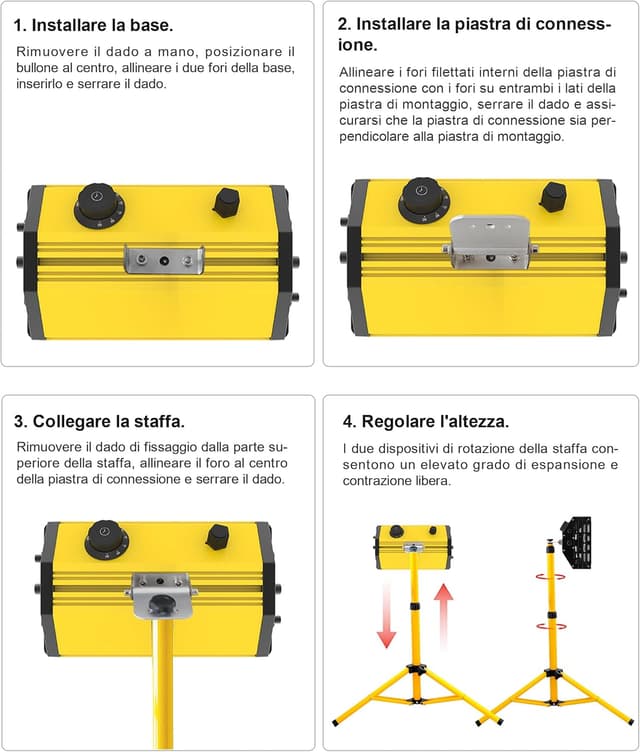 1. Installare la base.

Rimuovere il dado a mano, posizionare il bullone al centro, allineare i due fori della base, inserirlo e serrare il dado.

2. Installare la piastra di connessione.

Allineare i fori filettati interni della piastra di connessione con i fori su entrambi i lati della piastra di montaggio, serrare il dado e assicurarsi che la piastra di connessione sia perpendicolare alla piastra di montaggio.

3. Collegare la staffa.

Rimuovere il dado di fissaggio dalla parte superiore della staffa, allineare il foro al centro della piastra di connessione e serrare il dado.

4. Regolare l'altezza.

I due dispositivi di rotazione della staffa consentono un elevato grado di espansione e contrazione libera.