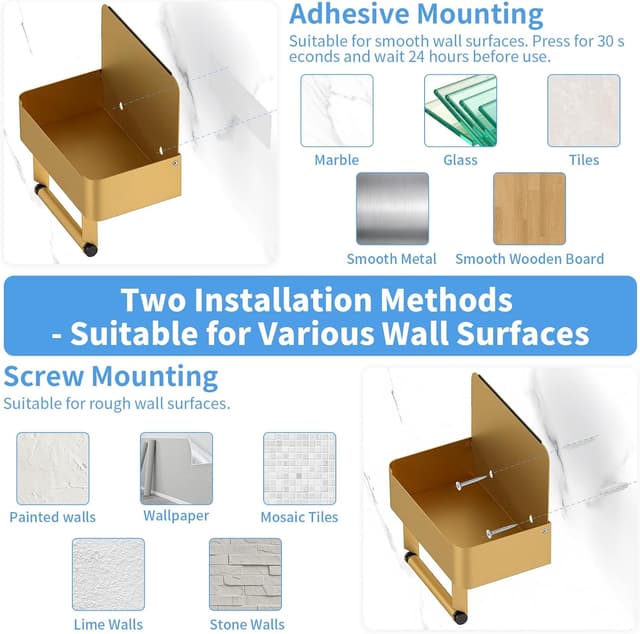 Adhesive Mounting
Suitable for smooth wall surfaces. Press for 30 s econds and wait 24 hours before use.

Marble
Glass
Tiles
Smooth Metal
Smooth Wooden Board

Two Installation Methods
- Suitable for Various Wall Surfaces

Screw Mounting
Suitable for rough wall surfaces.

Painted walls
Wallpaper
Mosaic Tiles
Lime Walls
Stone Walls