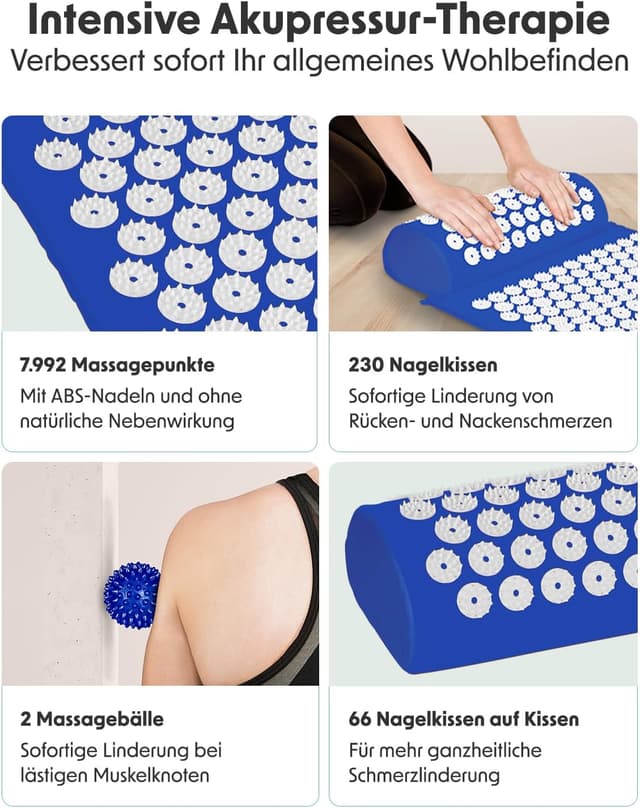 Intensive Akupressur-Therapie
Verbessert sofort Ihr allgemeines Wohlbefinden

7.992 Massagepunkte
Mit ABS-Nadeln und ohne natürliche Nebenwirkung

230 Nagelkissen
Sofortige Linderung von Rücken- und Nackenschmerzen

2 Massagebälle
Sofortige Linderung bei lästigen Muskelknoten

66 Nagelkissen auf Kissen
Für mehr ganzheitliche Schmerzlinderung