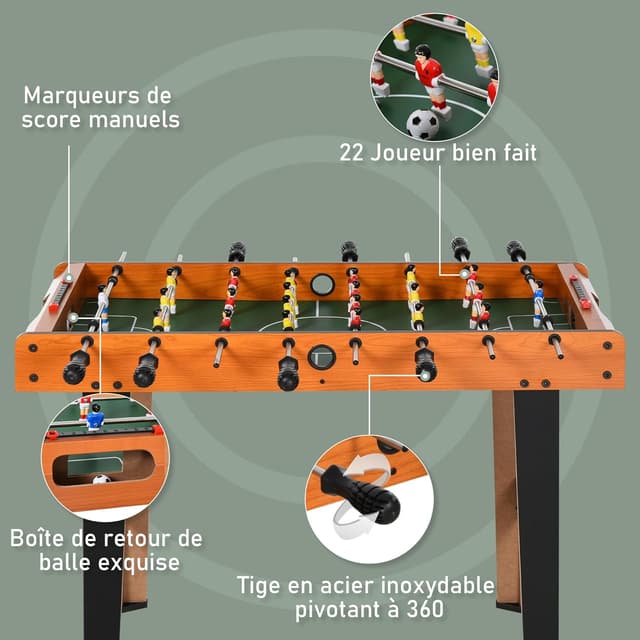 Marqueurs de score manuels

22 Joueur bien fait

Boîte de retour de balle exquise

Tige en acier inoxydable pivotant à 360