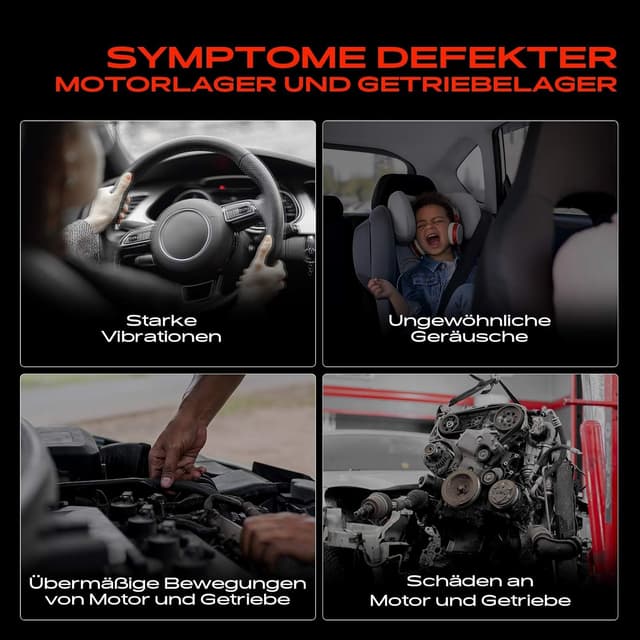 SYMPTOME DEFEKTER
MOTORLAGER UND GETRIEBELAGER

Starke Vibrationen

Ungewöhnliche Geräusche

Übermäßige Bewegungen von Motor und Getriebe

Schäden an Motor und Getriebe