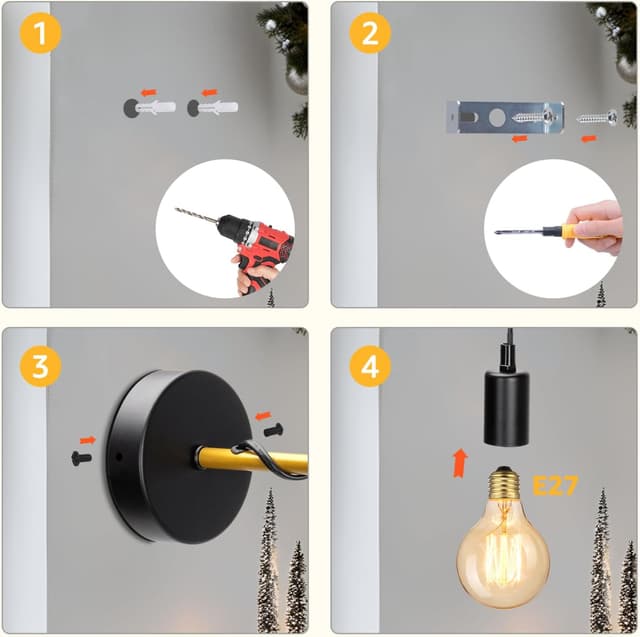 1

2

3

4

E27