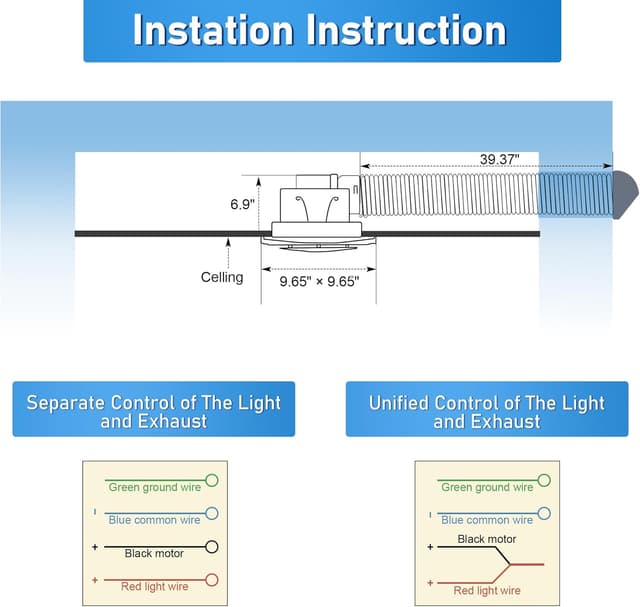 Instation Instruction

39.37"

6.9"

Celling

9.65" × 9.65"

Separate Control of The Light and Exhaust

Green ground wire
- Blue common wire
+ Black motor
+ Red light wire

Unified Control of The Light and Exhaust

Green ground wire
- Blue common wire
+ Black motor
+ Red light wire