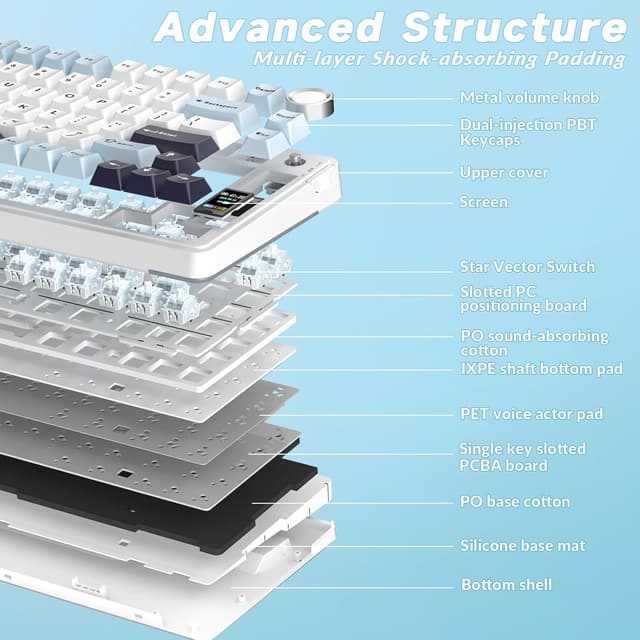 Advanced Structure
Multi-layer Shock-absorbing Padding

Metal volume knob
Dual-injection PBT Keycaps
Upper cover
Screen
Star Vector Switch
Slotted PC positioning board
PO sound-absorbing cotton
IXPE shaft bottom pad
PET voice actor pad
Single key slotted PCBA board
PO base cotton
Silicone base mat
Bottom shell