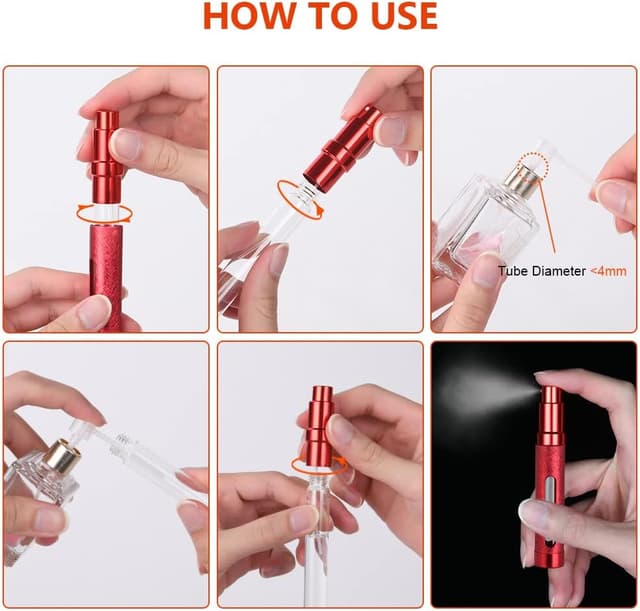 HOW TO USE

Tube Diameter <4mm