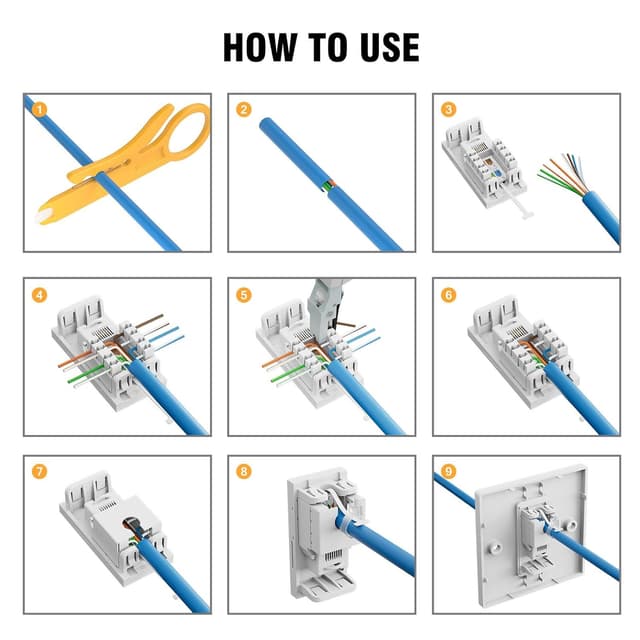 HOW TO USE

1

2

3

4

5

6

7

8

9