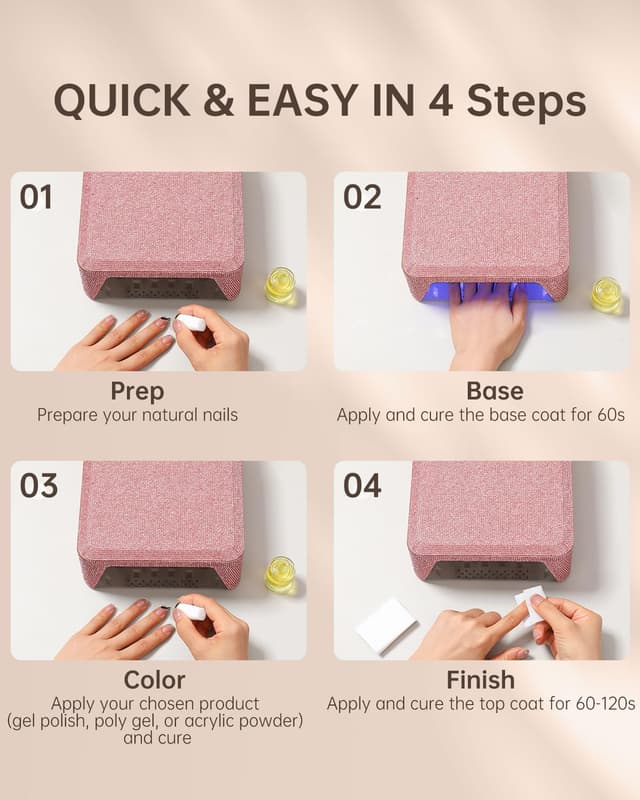 QUICK & EASY IN 4 Steps

01

Prep
Prepare your natural nails

02

Base
Apply and cure the base coat for 60s

03

Color
Apply your chosen product (gel polish, poly gel, or acrylic powder) and cure

04

Finish
Apply and cure the top coat for 60-120s