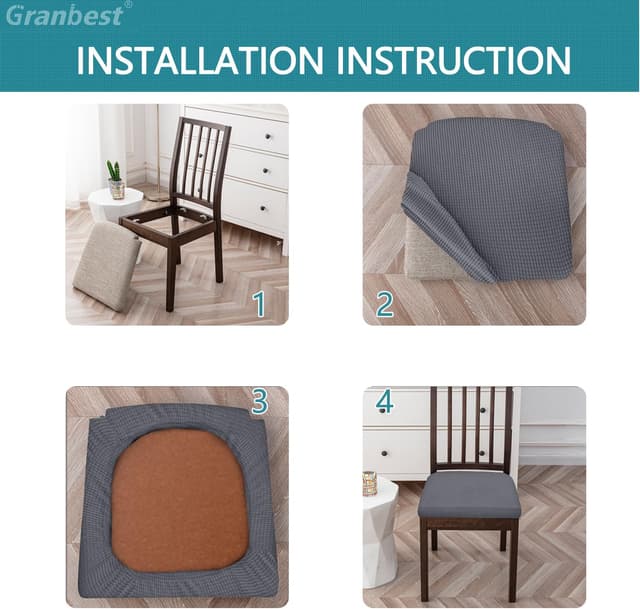 Granbest®

INSTALLATION INSTRUCTION

1

2

3

4