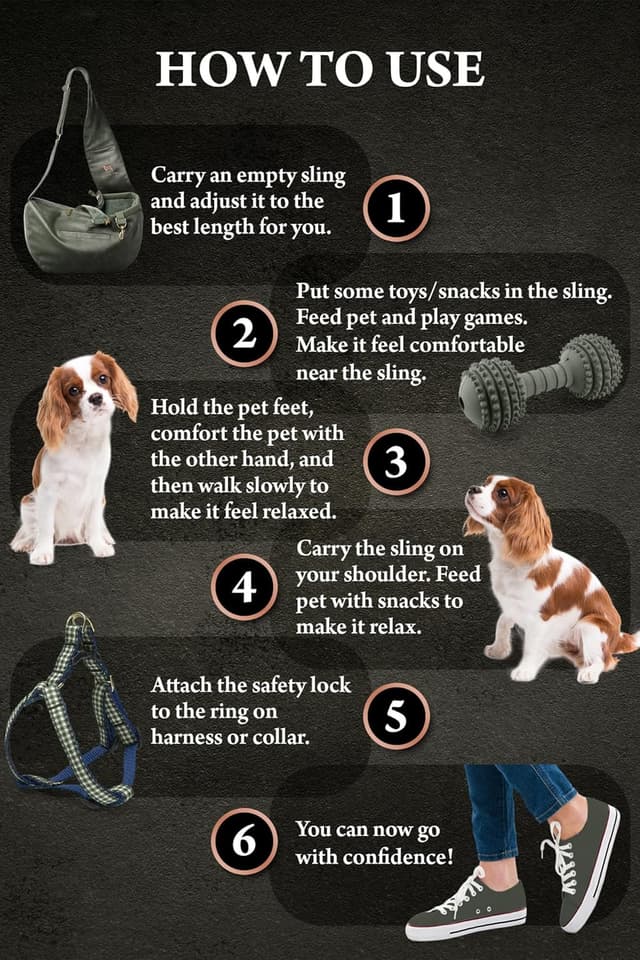 HOW TO USE

Carry an empty sling and adjust it to the best length for you.

1

2

Put some toys/snacks in the sling. Feed pet and play games. Make it feel comfortable near the sling.

Hold the pet feet, comfort the pet with the other hand, and then walk slowly to make it feel relaxed.

3

4

Carry the sling on your shoulder. Feed pet with snacks to make it relax.

Attach the safety lock to the ring on harness or collar.

5

6

You can now go with confidence!