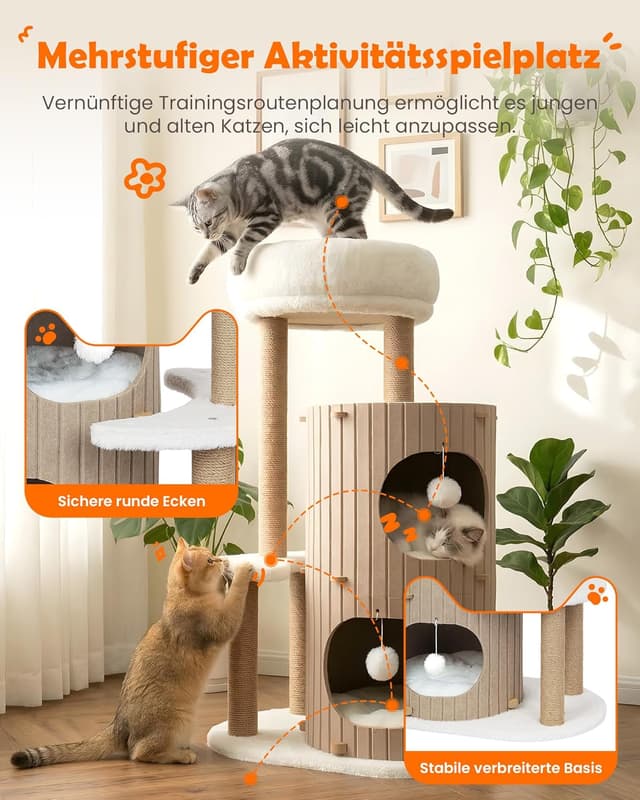 Mehrstufiger Aktivitätsspielplatz

Vernünftige Trainingsroutenplanung ermöglicht es jungen und alten Katzen, sich leicht anzupassen.

Sichere runde Ecken

Stabile verbreiterte Basis