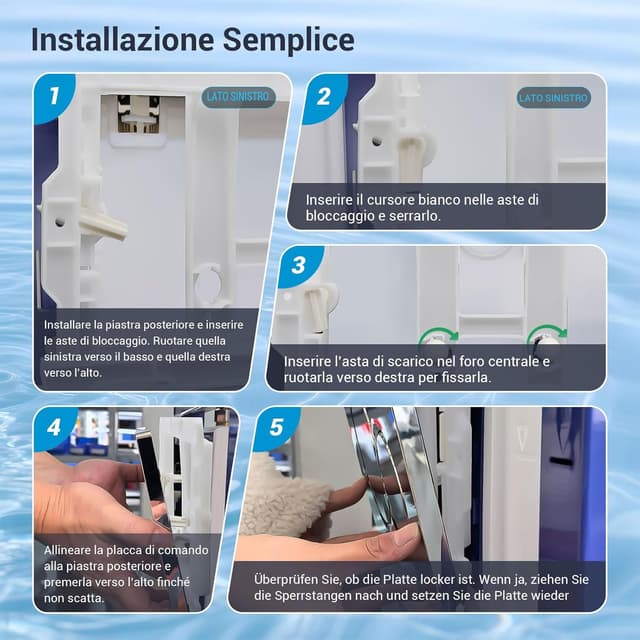 Installazione Semplice

1

LATO SINISTRO

Installare la piastra posteriore e inserire le aste di bloccaggio. Ruotare quella sinistra verso il basso e quella destra verso l'alto.

2

LATO SINISTRO

Inserire il cursore bianco nelle aste di bloccaggio e serrarlo.

3

Inserire l'asta di scarico nel foro centrale e ruotarla verso destra per fissarla.

4

Allineare la placca di comando alla piastra posteriore e premerla verso l'alto finché non scatta.

5

Überprüfen Sie, ob die Platte locker ist. Wenn ja, ziehen Sie die Sperrstangen nach und setzen Sie die Platte wieder