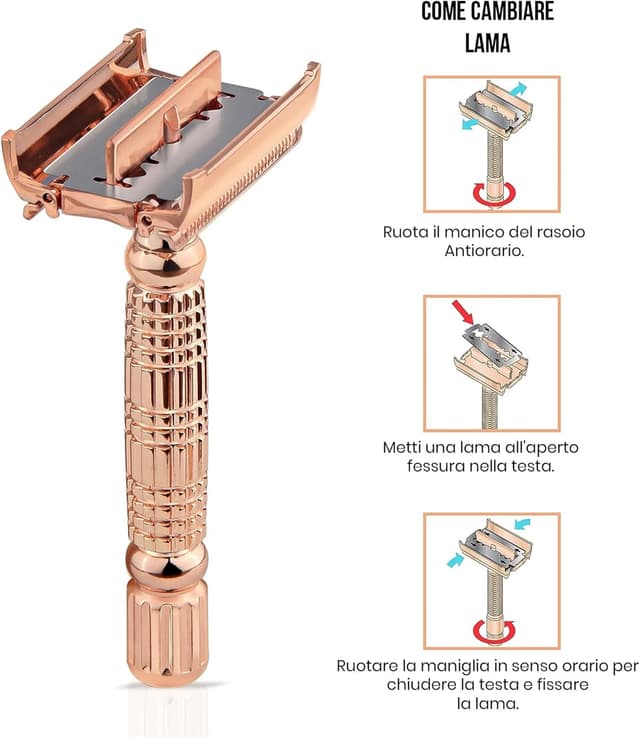 COME CAMBIARE LAMA

Ruota il manico del rasoio Antiorario.

Metti una lama all'aperto fessura nella testa.

Ruotare la maniglia in senso orario per chiudere la testa e fissare la lama.