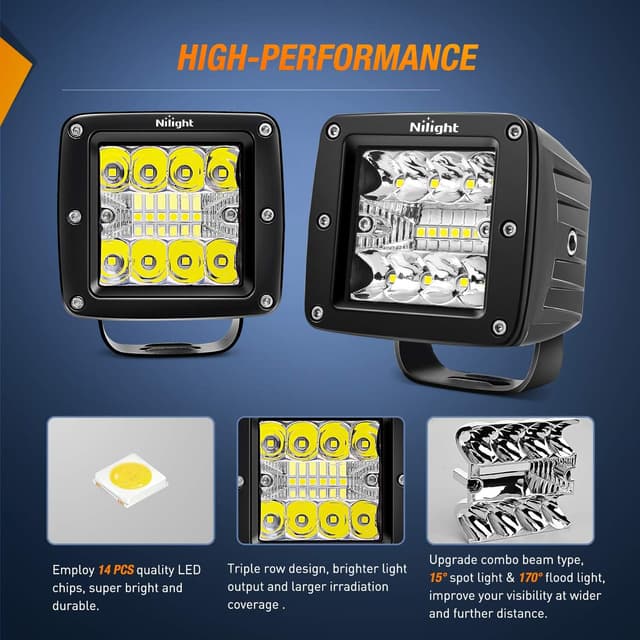 HIGH-PERFORMANCE

Nilight

Nilight

Employ 14 PCS quality LED chips, super bright and durable.

Triple row design, brighter light output and larger irradiation coverage .

Upgrade combo beam type, 15° spot light & 170° flood light, improve your visibility at wider and further distance.