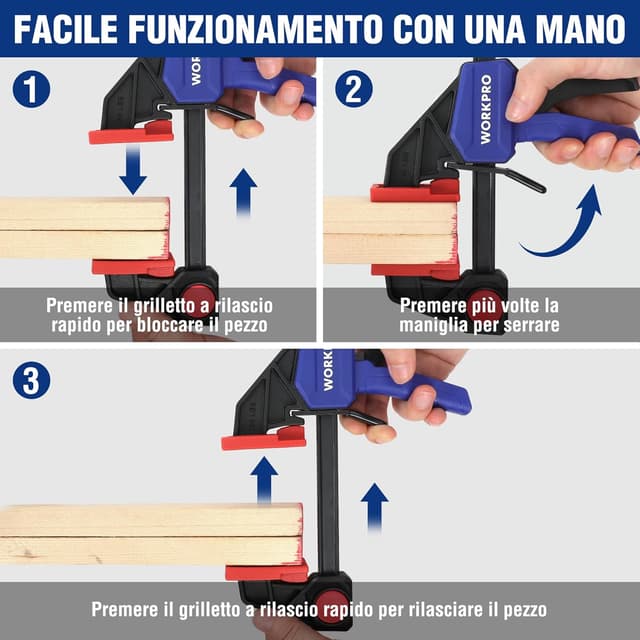 FACILE FUNZIONAMENTO CON UNA MANO

1

WORKPRO

Premere il grilletto a rilascio rapido per bloccare il pezzo

2

WORKPRO

Premere più volte la maniglia per serrare

3

WORKPRO

Premere il grilletto a rilascio rapido per rilasciare il pezzo