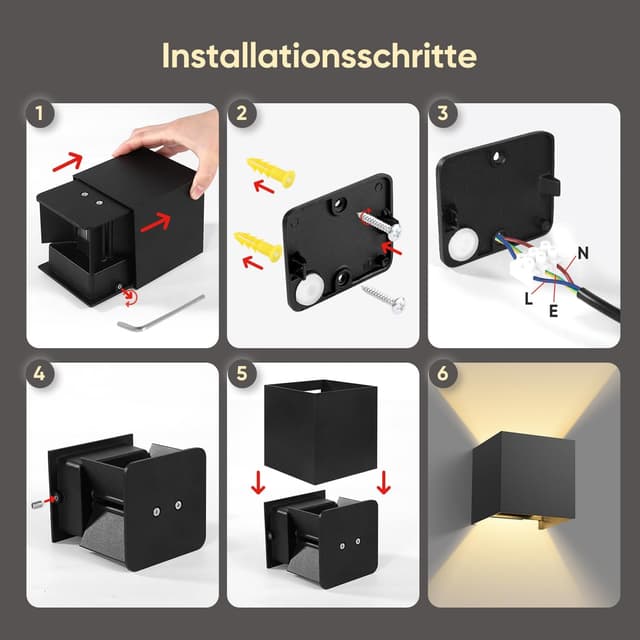 Installationsschritte

1

2

3

N

L

E

4

5

6