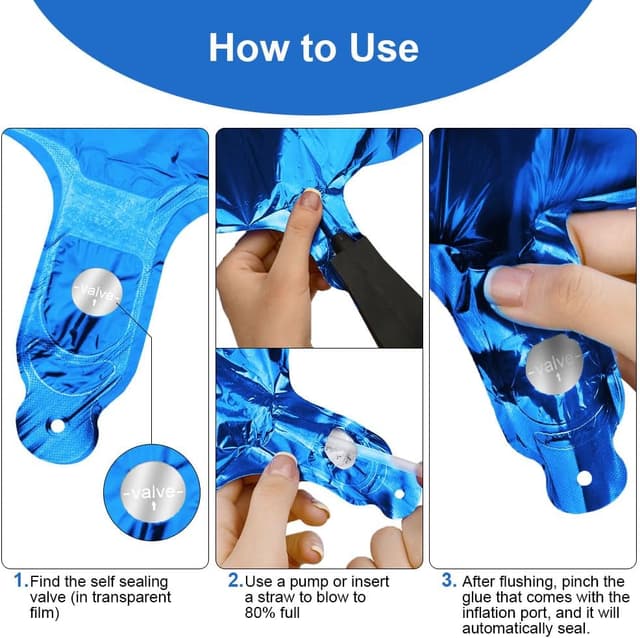 How to Use

-valve-

-valve-

-valve-

1. Find the self sealing valve (in transparent film)

2. Use a pump or insert a straw to blow to 80% full

3. After flushing, pinch the glue that comes with the inflation port, and it will automatically seal.