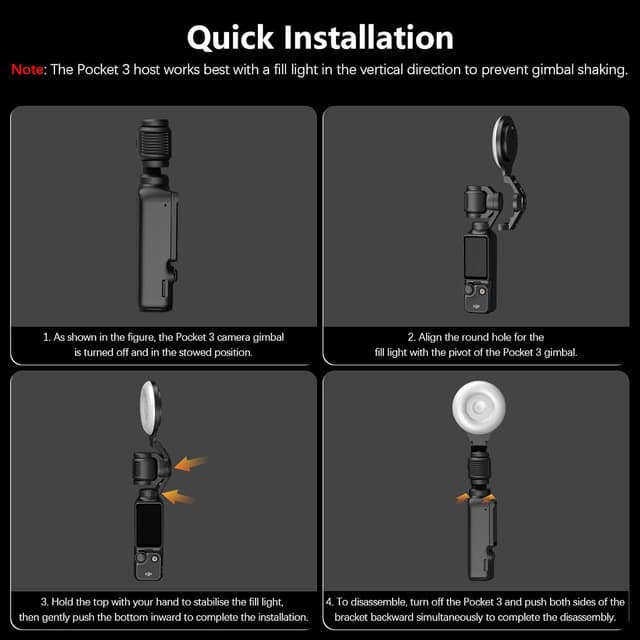 Quick Installation

Note: The Pocket 3 host works best with a fill light in the vertical direction to prevent gimbal shaking.

1. As shown in the figure, the Pocket 3 camera gimbal is turned off and in the stowed position.

2. Align the round hole for the fill light with the pivot of the Pocket 3 gimbal.

3. Hold the top with your hand to stabilise the fill light, then gently push the bottom inward to complete the installation.

4. To disassemble, turn off the Pocket 3 and push both sides of the bracket backward simultaneously to complete the disassembly.