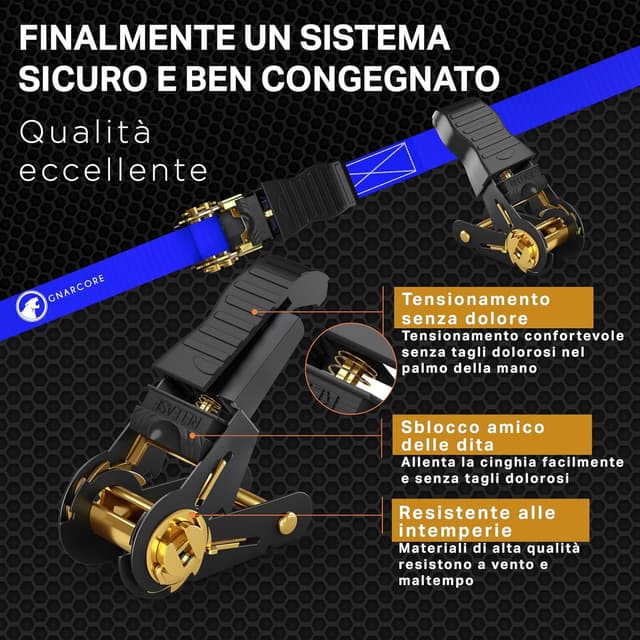 FINALMENTE UN SISTEMA SICURO E BEN CONGEGNATO

Qualità eccellente

GNARCORE

RELEASE

Tensionamento senza dolore
Tensionamento confortevole senza tagli dolorosi nel palmo della mano

Sblocco amico delle dita
Allenta la cinghia facilmente e senza tagli dolorosi

Resistente alle intemperie
Materiali di alta qualità resistono a vento e maltempo