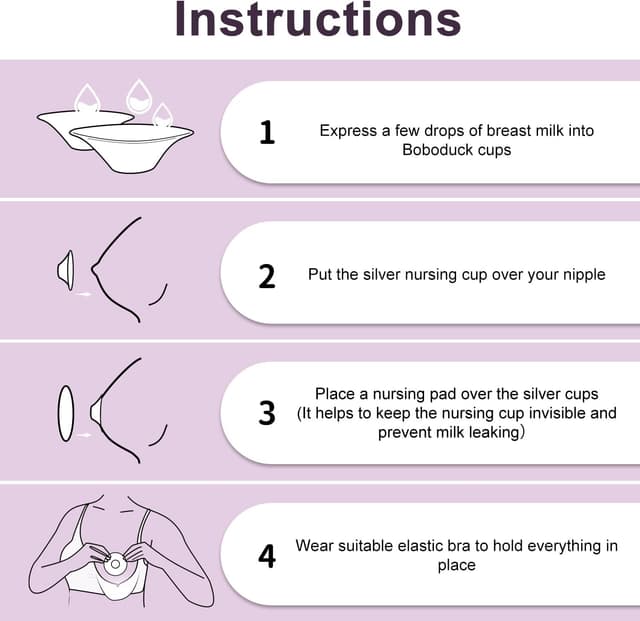 Instructions

1 Express a few drops of breast milk into Boboduck cups

2 Put the silver nursing cup over your nipple

3 Place a nursing pad over the silver cups (It helps to keep the nursing cup invisible and prevent milk leaking)

4 Wear suitable elastic bra to hold everything in place