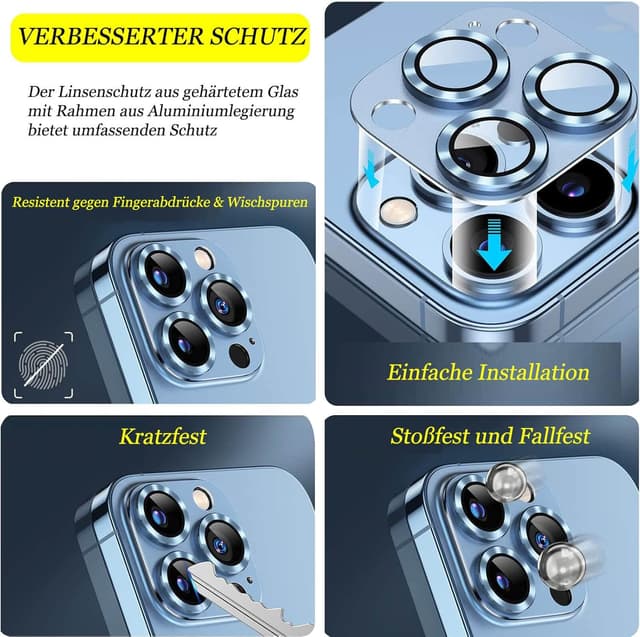 VERBESSERTER SCHUTZ

Der Linsenschutz aus gehärtetem Glas mit Rahmen aus Aluminiumlegierung bietet umfassenden Schutz

Resistent gegen Fingerabdrücke & Wischspuren

Einfache Installation

Kratzfest

Stoßfest und Fallfest