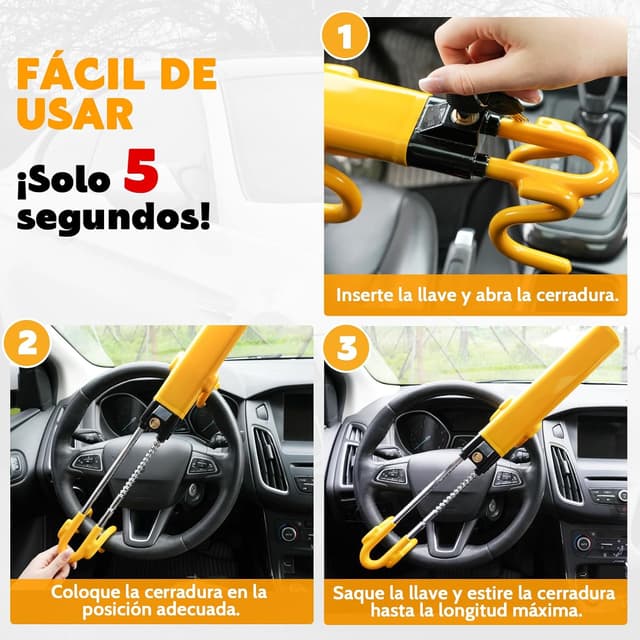 FÁCIL DE USAR

¡Solo 5 segundos!

1

Inserte la llave y abra la cerradura.

2

Coloque la cerradura en la posición adecuada.

3

Saque la llave y estire la cerradura hasta la longitud máxima.