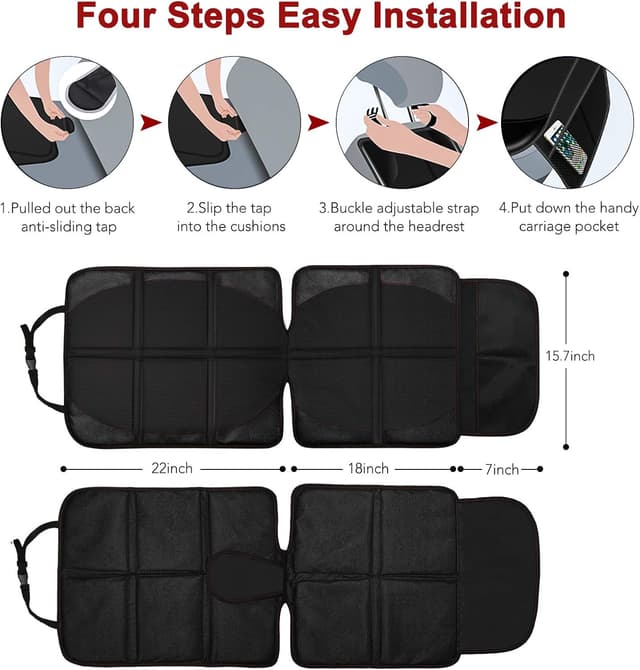 Four Steps Easy Installation

1.Pulled out the back anti-sliding tap

2.Slip the tap into the cushions

3.Buckle adjustable strap around the headrest

4.Put down the handy carriage pocket

15.7inch

22inch

18inch

7inch