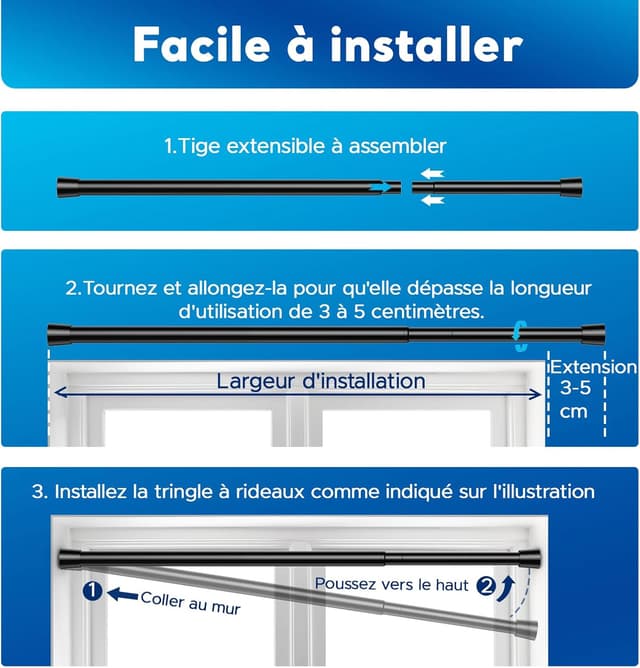 Facile à installer

1.Tige extensible à assembler

2.Tournez et allongez-la pour qu'elle dépasse la longueur d'utilisation de 3 à 5 centimètres.

Largeur d'installation

Extension 3-5 cm

3. Installez la tringle à rideaux comme indiqué sur l'illustration

1 Coller au mur

Poussez vers le haut 2