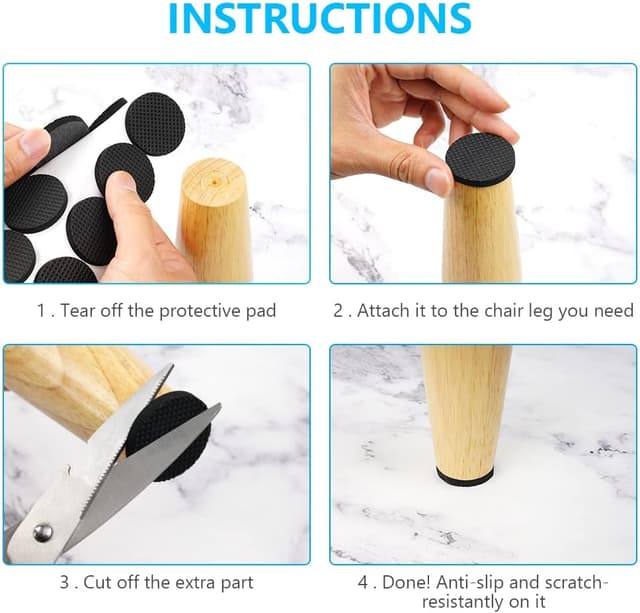 INSTRUCTIONS

1 . Tear off the protective pad

2 . Attach it to the chair leg you need

3 . Cut off the extra part

4 . Done! Anti-slip and scratch-resistantly on it