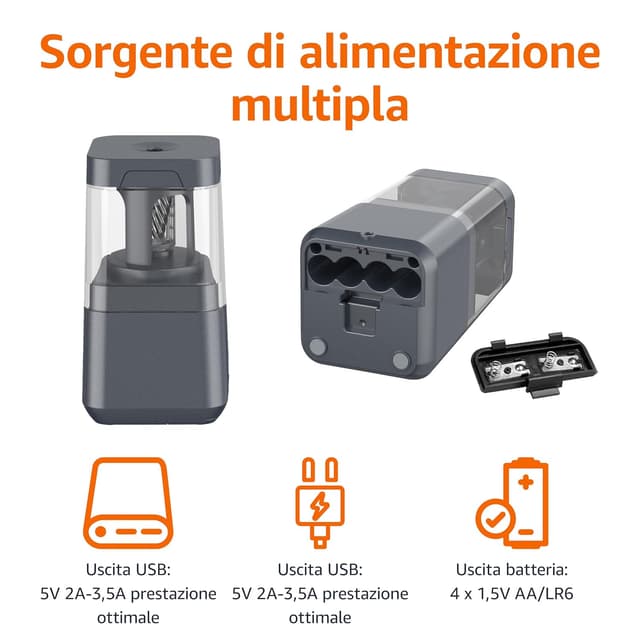 Sorgente di alimentazione multipla

Uscita USB:
5V 2A-3,5A prestazione ottimale

Uscita USB:
5V 2A-3,5A prestazione ottimale

Uscita batteria:
4 x 1,5V AA/LR6