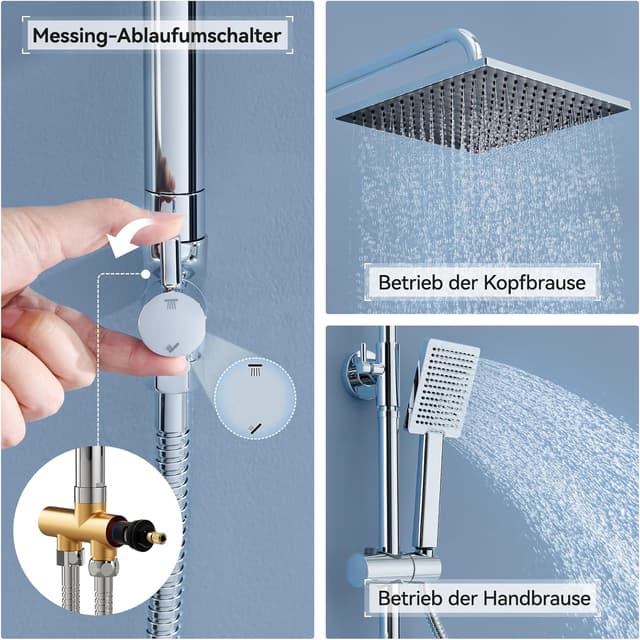 Messing-Ablaufumschalter

Betrieb der Kopfbrause

Betrieb der Handbrause