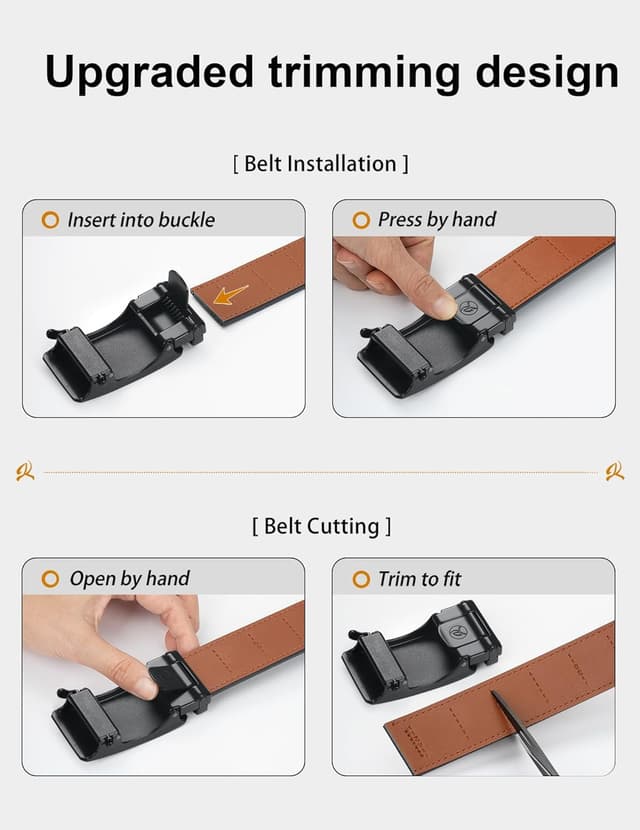 Upgraded trimming design

[ Belt Installation ]

Insert into buckle

Press by hand

[ Belt Cutting ]

Open by hand

Trim to fit