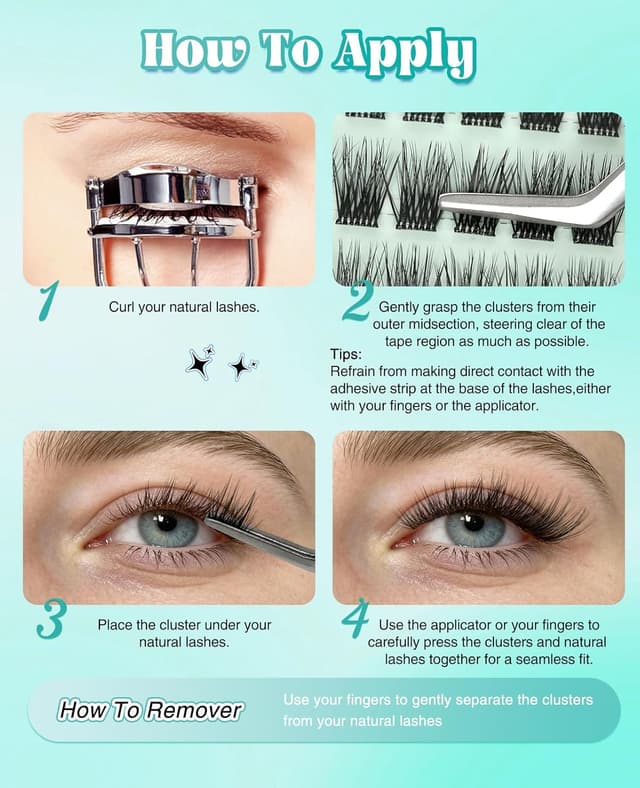 How To Apply

1
Curl your natural lashes.

2
Gently grasp the clusters from their outer midsection, steering clear of the tape region as much as possible.

Tips:
Refrain from making direct contact with the adhesive strip at the base of the lashes,either with your fingers or the applicator.

3
Place the cluster under your natural lashes.

4
Use the applicator or your fingers to carefully press the clusters and natural lashes together for a seamless fit.

How To Remover
Use your fingers to gently separate the clusters from your natural lashes