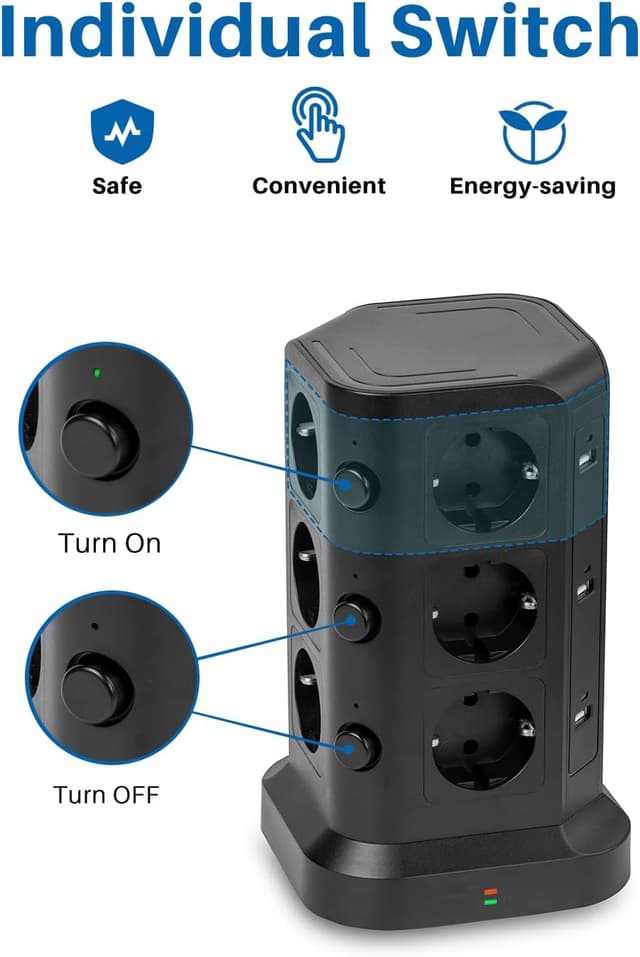 Individual Switch

Safe

Convenient

Energy-saving

Turn On

Turn OFF