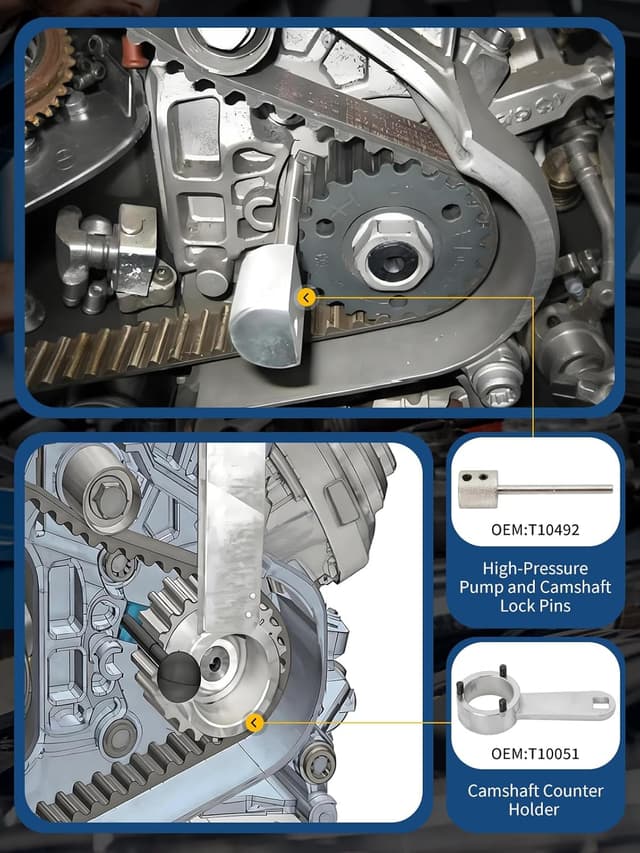 OEM:T10492

High-Pressure Pump and Camshaft Lock Pins

OEM:T10051

Camshaft Counter Holder