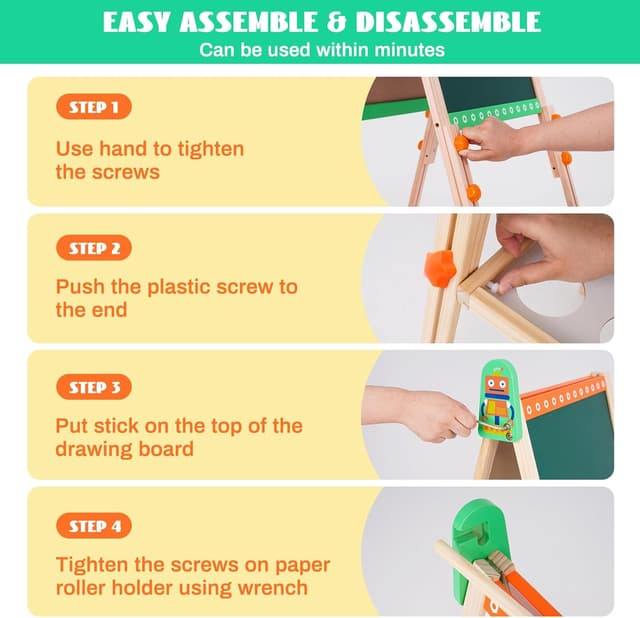 EASY ASSEMBLE & DISASSEMBLE
Can be used within minutes

STEP 1
Use hand to tighten the screws

STEP 2
Push the plastic screw to the end

STEP 3
Put stick on the top of the drawing board

STEP 4
Tighten the screws on paper roller holder using wrench