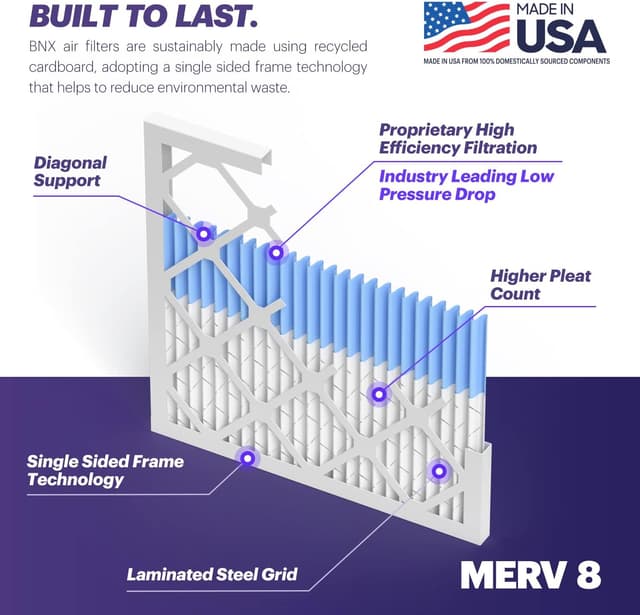 BUILT TO LAST.

BNX air filters are sustainably made using recycled cardboard, adopting a single sided frame technology that helps to reduce environmental waste.

MADE IN USA

MADE IN USA FROM 100% DOMESTICALLY SOURCED COMPONENTS

Diagonal Support

Proprietary High Efficiency Filtration

Industry Leading Low Pressure Drop

Higher Pleat Count

Single Sided Frame Technology

Laminated Steel Grid

MERV 8