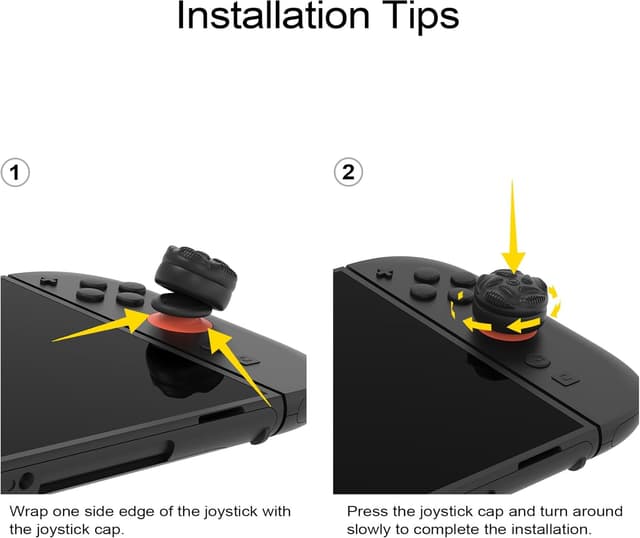 Installation Tips

1

Wrap one side edge of the joystick with the joystick cap.

2

Press the joystick cap and turn around slowly to complete the installation.