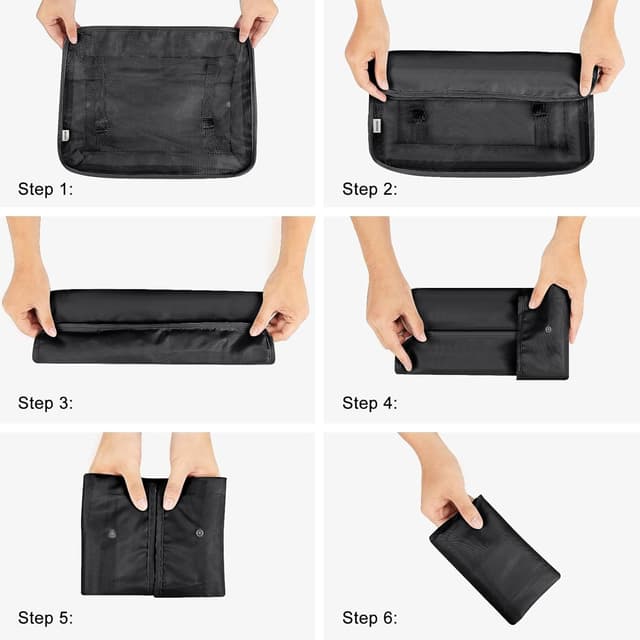 Step 1:

Step 2:

Step 3:

Step 4:

Step 5:

Step 6: