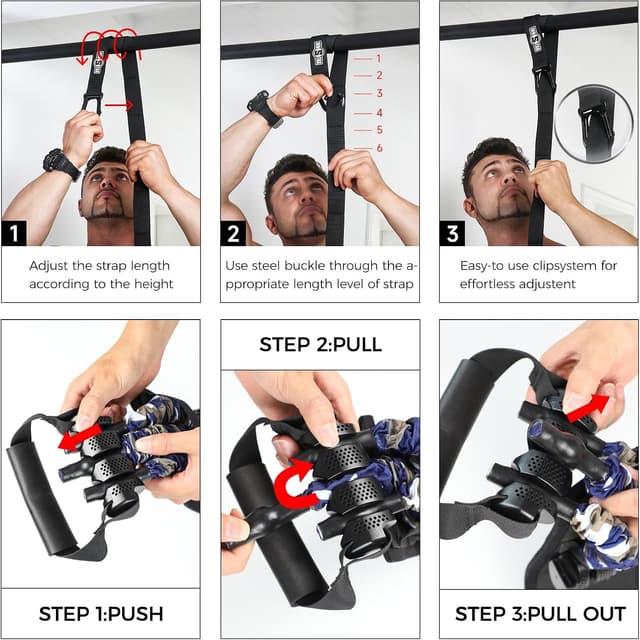 1

Adjust the strap length according to the height

1
2
3
4
5
6

2

Use steel buckle through the appropriate length level of strap

3

Easy-to use clipsystem for effortless adjustent

STEP 1:PUSH

STEP 2:PULL

STEP 3:PULL OUT