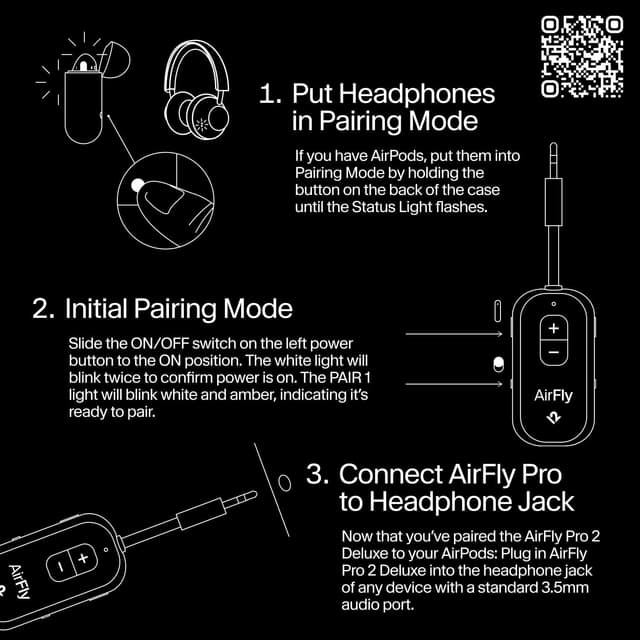 1. Put Headphones in Pairing Mode

If you have AirPods, put them into Pairing Mode by holding the button on the back of the case until the Status Light flashes.

2. Initial Pairing Mode

Slide the ON/OFF switch on the left power button to the ON position. The white light will blink twice to confirm power is on. The PAIR 1 light will blink white and amber, indicating it's ready to pair.

+
−
AirFly

3. Connect AirFly Pro to Headphone Jack

Now that you've paired the AirFly Pro 2 Deluxe to your AirPods: Plug in AirFly Pro 2 Deluxe into the headphone jack of any device with a standard 3.5mm audio port.

−
+
AirFly