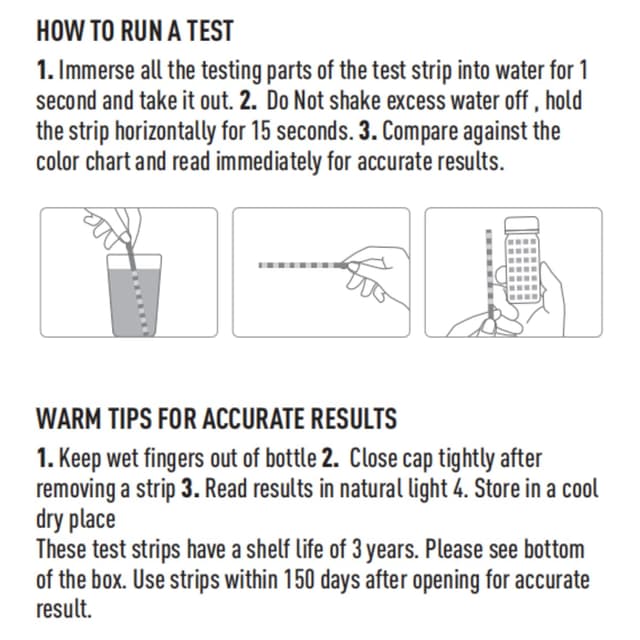 HOW TO RUN A TEST

1. Immerse all the testing parts of the test strip into water for 1 second and take it out. 2. Do Not shake excess water off , hold the strip horizontally for 15 seconds. 3. Compare against the color chart and read immediately for accurate results.

WARM TIPS FOR ACCURATE RESULTS

1. Keep wet fingers out of bottle 2. Close cap tightly after removing a strip 3. Read results in natural light 4. Store in a cool dry place
These test strips have a shelf life of 3 years. Please see bottom of the box. Use strips within 150 days after opening for accurate result.