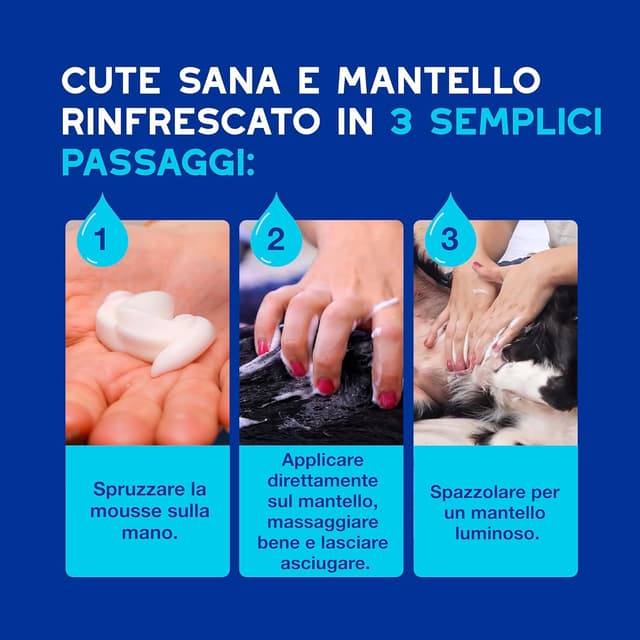 CUTE SANA E MANTELLO RINFRESCATO IN 3 SEMPLICI PASSAGGI:

1

Spruzzare la mousse sulla mano.

2

Applicare direttamente sul mantello, massaggiare bene e lasciare asciugare.

3

Spazzolare per un mantello luminoso.