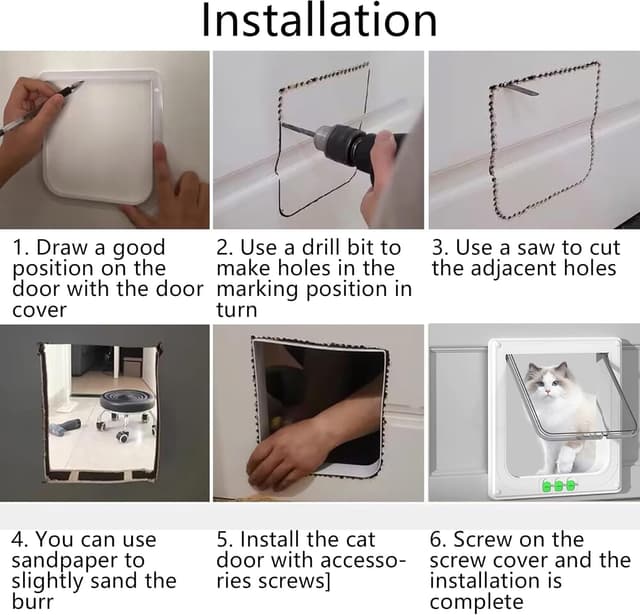 Installation

1. Draw a good position on the door with the door cover

2. Use a drill bit to make holes in the marking position in turn

3. Use a saw to cut the adjacent holes

4. You can use sandpaper to slightly sand the burr

5. Install the cat door with accessories screws]

6. Screw on the screw cover and the installation is complete