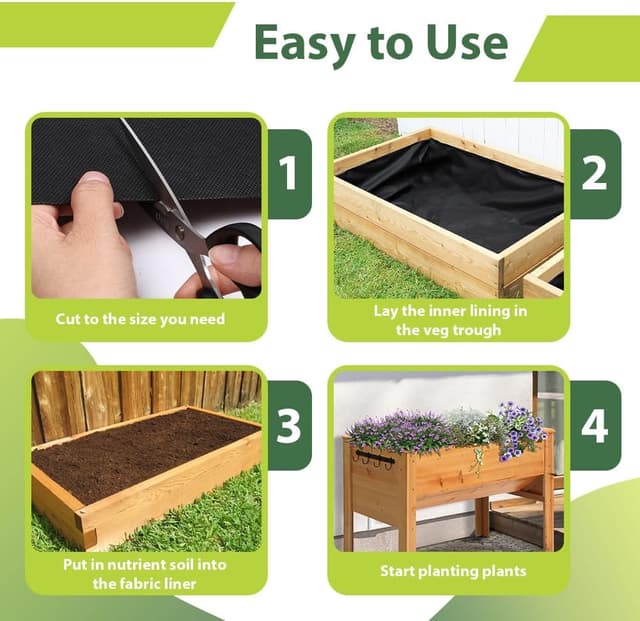 Easy to Use

1

Cut to the size you need

2

Lay the inner lining in the veg trough

3

Put in nutrient soil into the fabric liner

4

Start planting plants