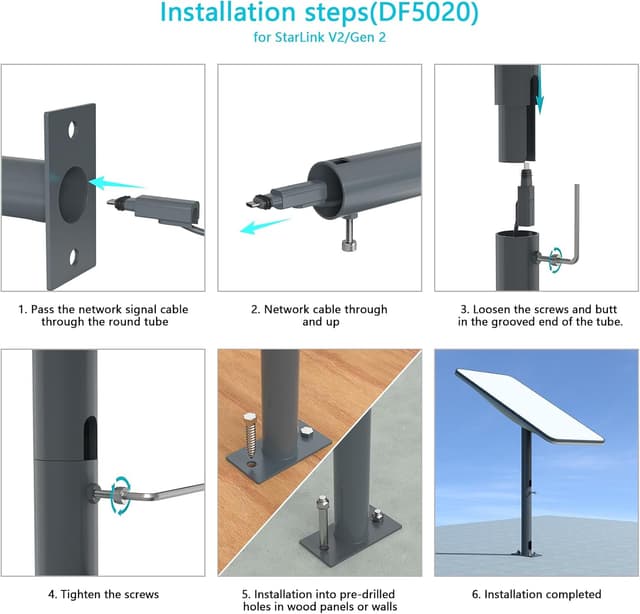 Installation steps(DF5020)
for StarLink V2/Gen 2

1. Pass the network signal cable through the round tube

2. Network cable through and up

3. Loosen the screws and butt in the grooved end of the tube.

4. Tighten the screws

5. Installation into pre-drilled holes in wood panels or walls

6. Installation completed