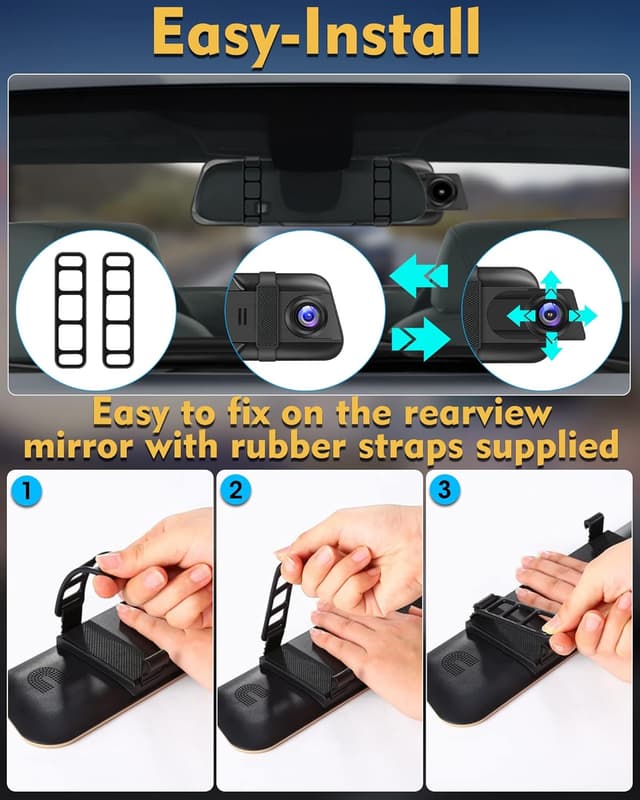 Easy-Install

Easy to fix on the rearview mirror with rubber straps supplied

1

2

3