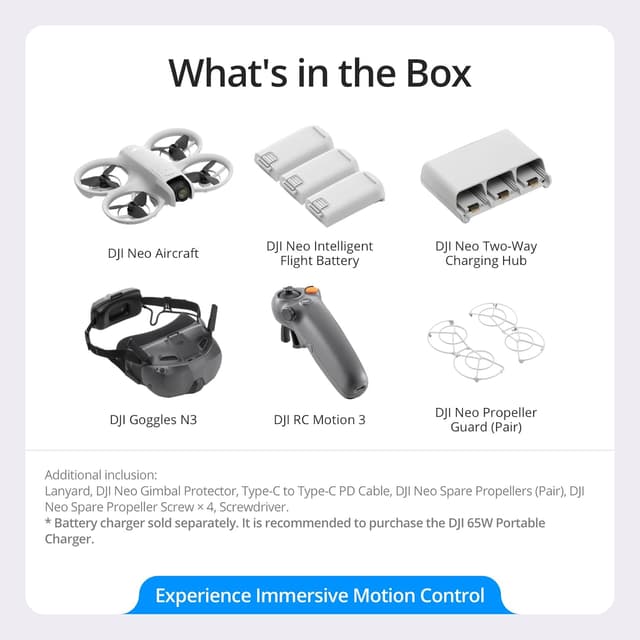 What's in the Box

DJI Neo Aircraft

DJI Neo Intelligent Flight Battery

DJI Neo Two-Way Charging Hub

DJI Goggles N3

DJI RC Motion 3

DJI Neo Propeller Guard (Pair)

Additional inclusion:
Lanyard, DJI Neo Gimbal Protector, Type-C to Type-C PD Cable, DJI Neo Spare Propellers (Pair), DJI Neo Spare Propeller Screw × 4, Screwdriver.
* Battery charger sold separately. It is recommended to purchase the DJI 65W Portable Charger.

Experience Immersive Motion Control