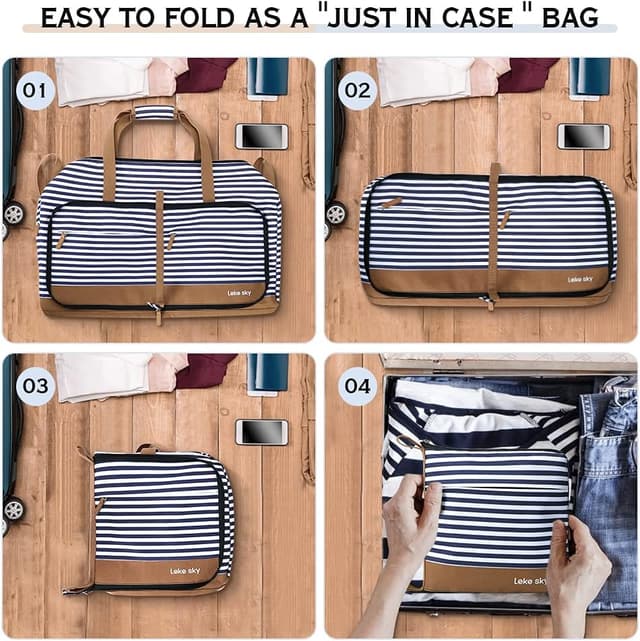 EASY TO FOLD AS A "JUST IN CASE " BAG

01

Leke sky

02

Leke sky

03

Leke sky

04

Leke sky